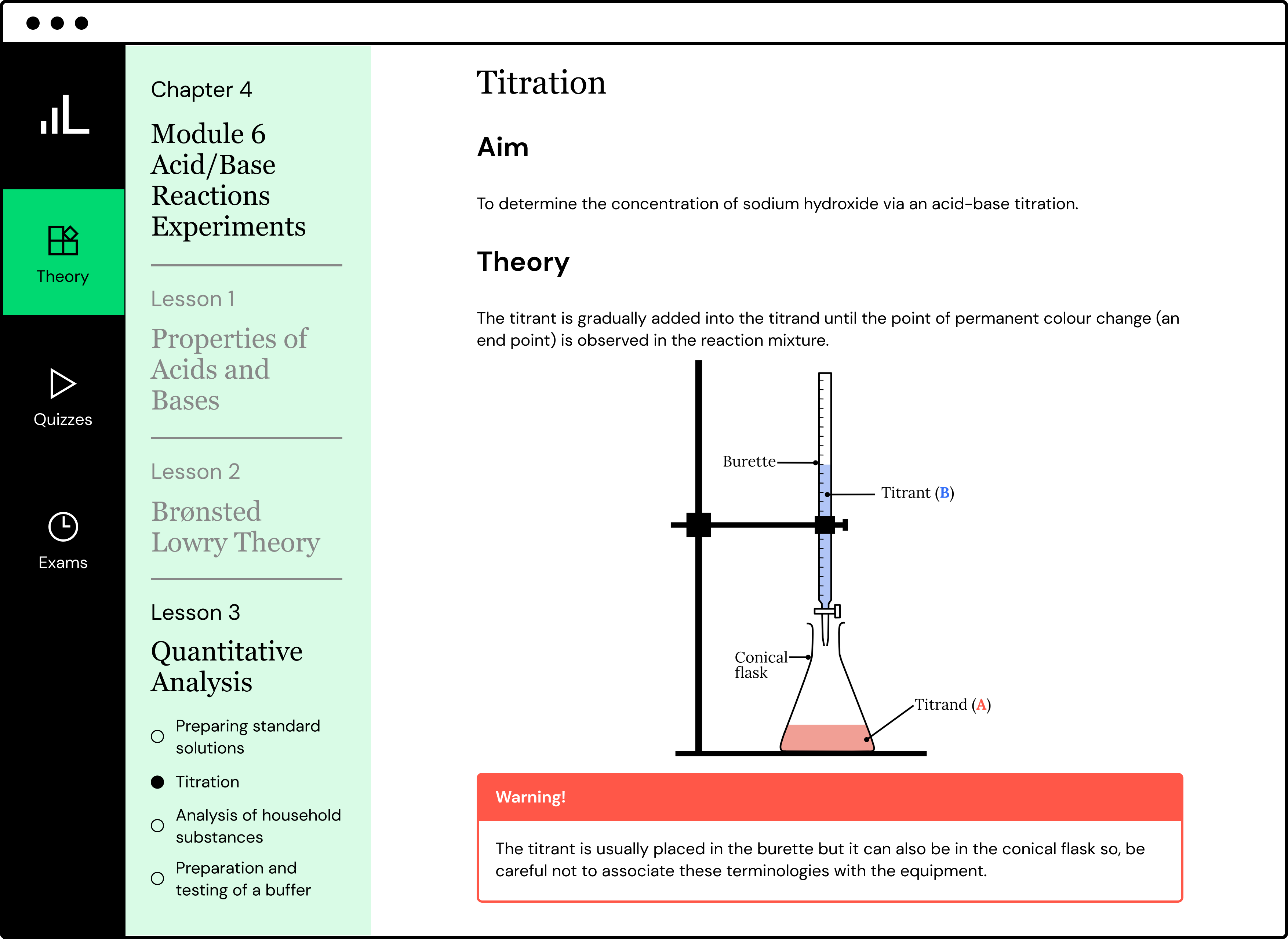 Theory

Quizzes

Exams

Chapter 4

Module 6 Acid/Base Reactions Experiments

Lesson 1

Properties of Acids and Bases

Lesson 2

Brønsted Lowry Theory

Lesson 3

Quantitative Analysis

Preparing standard solutions

Titration

Analysis of household substances

Preparation and testing of a buffer

Titration

Aim

To determine the concentration of sodium hydroxide via an acid-base titration.

Theory

The titrant is gradually added into the titrand until the point of permanent colour change (an end point) is observed in the reaction mixture.

Burette

Titrant (B)

Conical flask

Titrand (A)

Warning!

The titrant is usually placed in the burette but it can also be in the conical flask so, be careful not to associate these terminologies with the equipment.