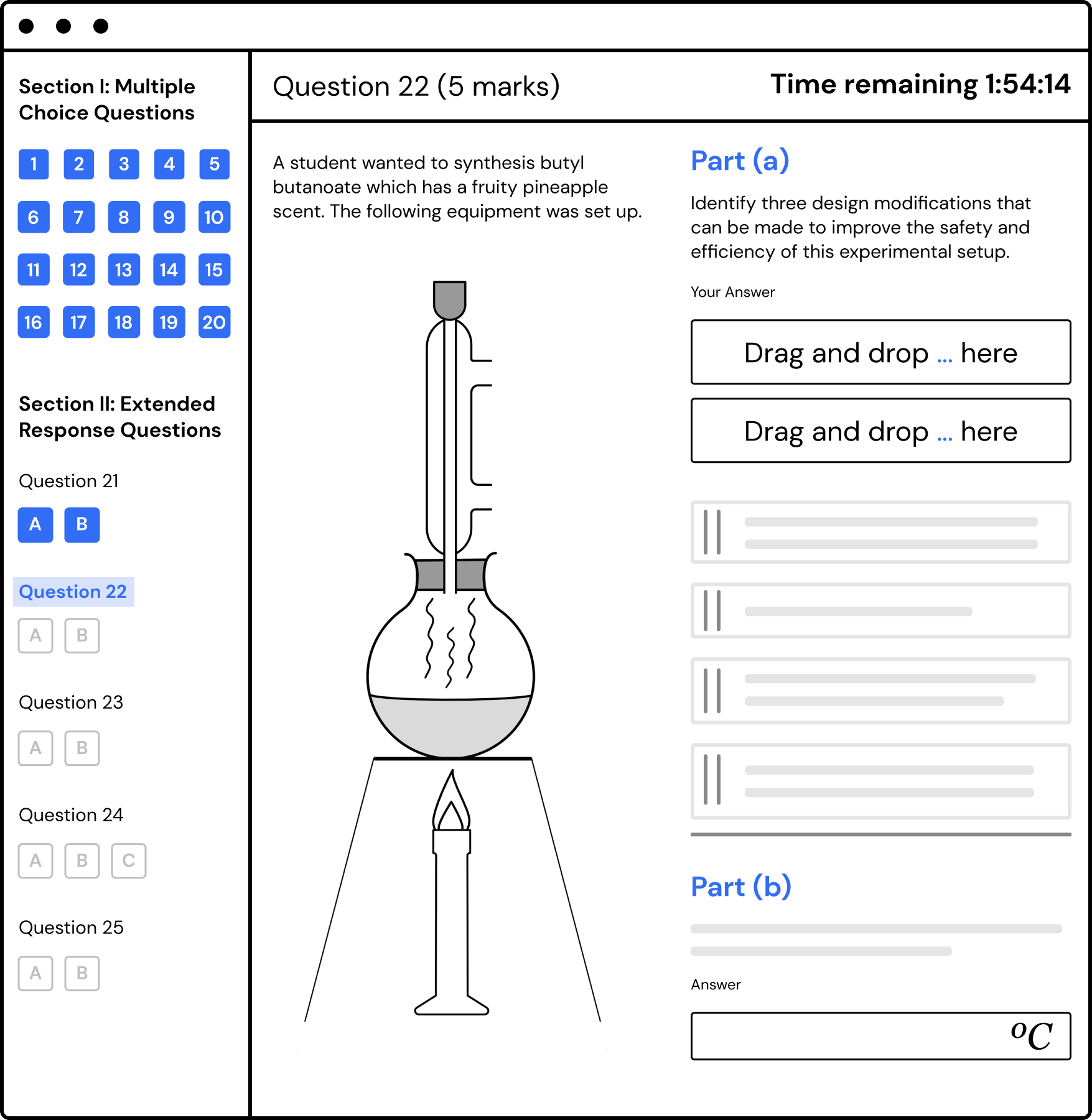 Section I: Multiple Choice Questions

1 2 3 4 5
6 7 8 9 10
11 12 13 14 15
16 17 18 19 20

Section II: Extended Response Questions

Question 21
A B

Question 22
A B

Question 23
A B

Question 24
A B C

Question 25
A B

Question 22 (5 marks)

Time remaining 1:54:14

A student wanted to synthesis butyl butanoate which has a fruity pineapple scent. The following equipment was set up.

Part (a)

Identify three design modifications that can be made to improve the safety and efficiency of this experimental setup.

Your Answer

Drag and drop ... here

Drag and drop ... here

Part (b)

Answer

$^oC$