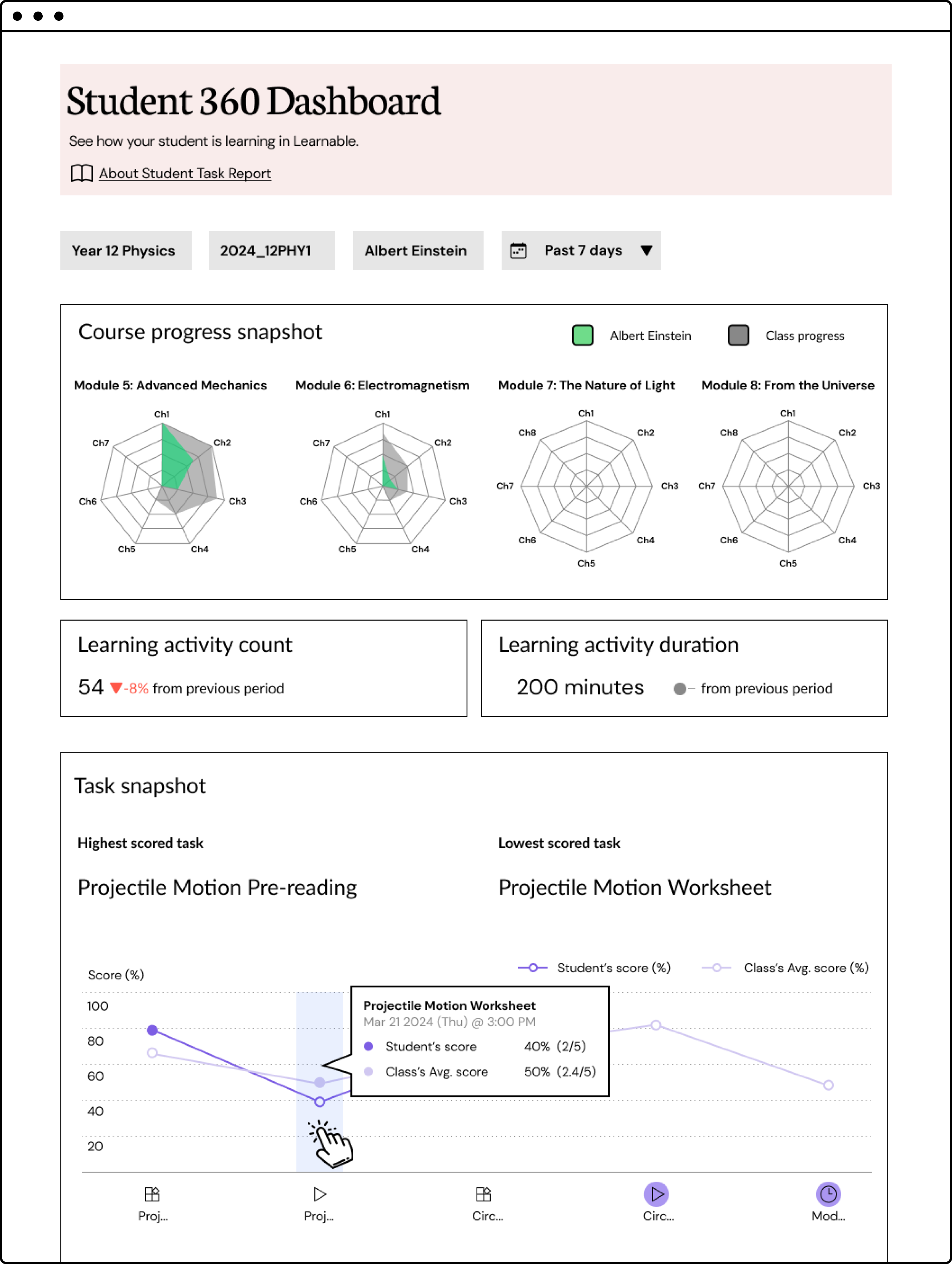 Student 360 Dashboard

See how your student is learning in Learnable.

About Student Task Report

Year 12 Physics

2024_12PHY1

Albert Einstein

Past 7 days

Course progress snapshot

Albert Einstein

Class progress

Module 5: Advanced Mechanics

Ch1 Ch2 Ch3 Ch4 Ch5 Ch6 Ch7

Module 6: Electromagnetism

Ch1 Ch2 Ch3 Ch4 Ch5 Ch6 Ch7

Module 7: The Nature of Light

Ch1 Ch2 Ch3 Ch4 Ch5 Ch6 Ch7 Ch8

Module 8: From the Universe

Ch1 Ch2 Ch3 Ch4 Ch5 Ch6 Ch7 Ch8

Learning activity count

54 -8% from previous period

Learning activity duration

200 minutes – from previous period

Task snapshot

Highest scored task

Projectile Motion Pre-reading

Lowest scored task

Projectile Motion Worksheet

Score (%)

Student's score (%)

Class's Avg. score (%)

100

80

60

40

20

Projectile Motion Worksheet

Mar 21 2024 (Thu) @ 3:00 PM

Student's score 40% (2/5)

Class's Avg. score 50% (2.4/5)

Proj...

Proj...

Circ...

Circ...

Mod...